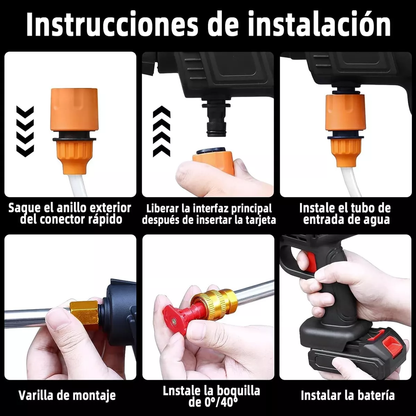 Instrucciones de instalación

Saque el anillo exterior del conector rápido

Liberar la interfaz principal después de insertar la tarjeta

Instale el tubo de entrada de agua

Varilla de montaje

Lnstale la boquilla de 0°/40°

Instalar la batería