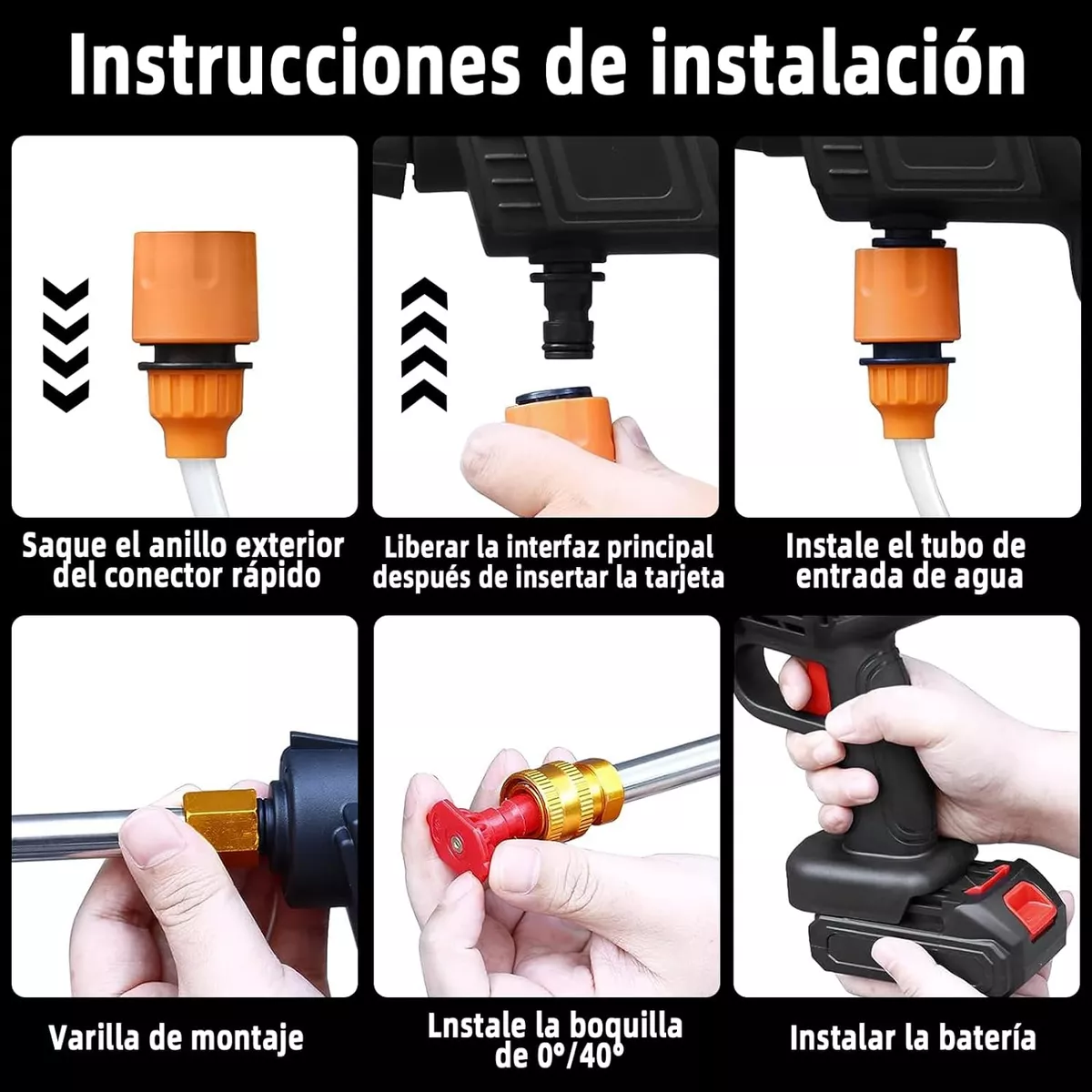 Instrucciones de instalación

Saque el anillo exterior del conector rápido

Liberar la interfaz principal después de insertar la tarjeta

Instale el tubo de entrada de agua

Varilla de montaje

Lnstale la boquilla de 0°/40°

Instalar la batería