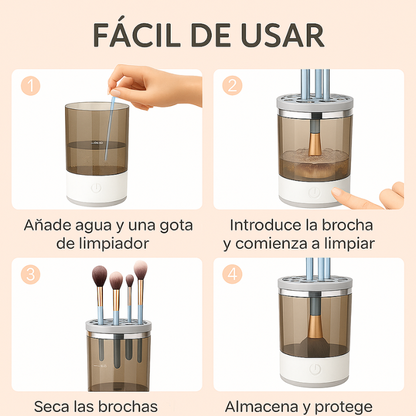 FÁCIL DE USAR

1

Añade agua y una gota de limpiador

2

Introduce la brocha y comienza a limpiar

3

Seca las brochas

4

Almacena y protege