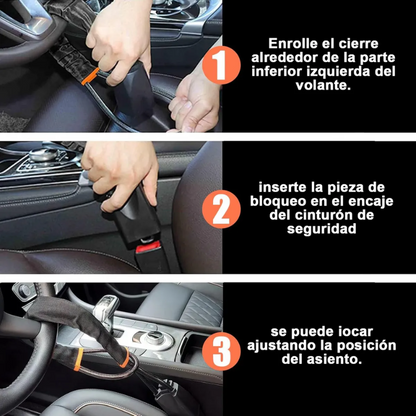 1

Enrolle el cierre alrededor de la parte inferior izquierda del volante.

2

inserte la pieza de bloqueo en el encaje del cinturón de seguridad

3

se puede iocar ajustando la posición del asiento.