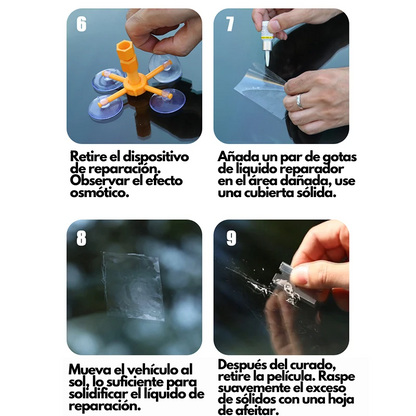 6

Retire el dispositivo de reparación. Observar el efecto osmótico.

7

Añada un par de gotas de liquido reparador en el área dañada, use una cubierta sólida.

8

Mueva el vehículo al sol, lo suficiente para solidificar el líquido de reparación.

9

Después del curado, retire la película. Raspe suavemente el exceso de sólidos con una hoja de afeitar.