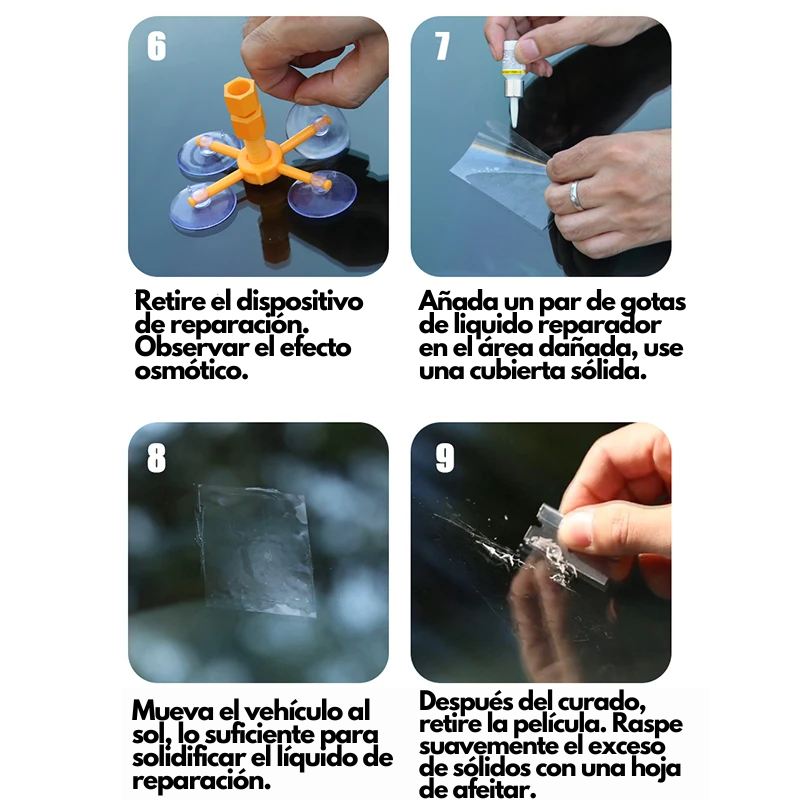 6

Retire el dispositivo de reparación. Observar el efecto osmótico.

7

Añada un par de gotas de liquido reparador en el área dañada, use una cubierta sólida.

8

Mueva el vehículo al sol, lo suficiente para solidificar el líquido de reparación.

9

Después del curado, retire la película. Raspe suavemente el exceso de sólidos con una hoja de afeitar.