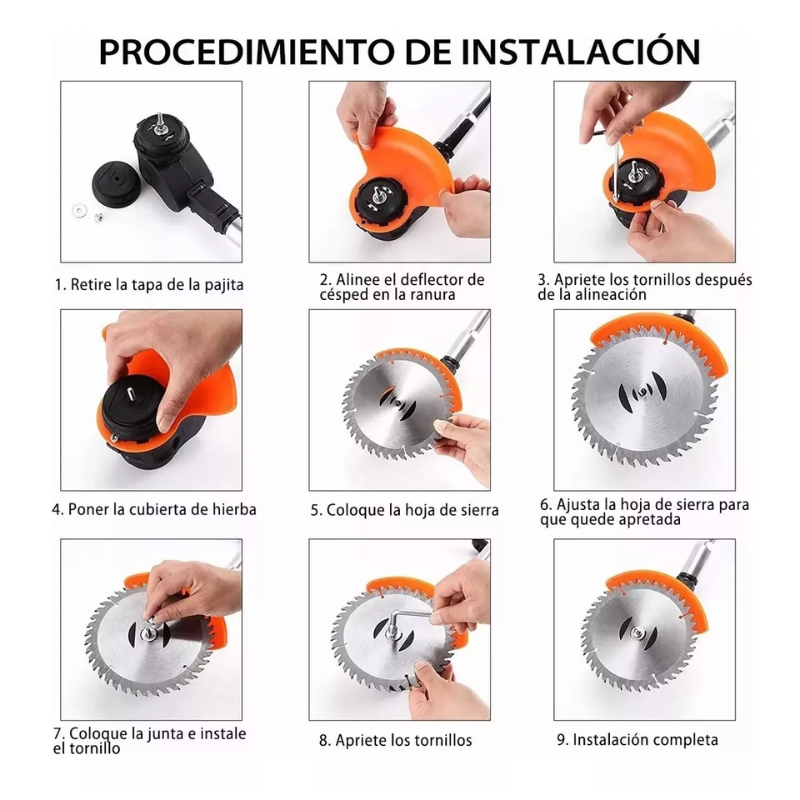 PROCEDIMIENTO DE INSTALACIÓN

1. Retire la tapa de la pajita

2. Alinee el deflector de césped en la ranura

3. Apriete los tornillos después de la alineación

4. Poner la cubierta de hierba

5. Coloque la hoja de sierra

6. Ajusta la hoja de sierra para que quede apretada

7. Coloque la junta e instale el tornillo

8. Apriete los tornillos

9. Instalación completa